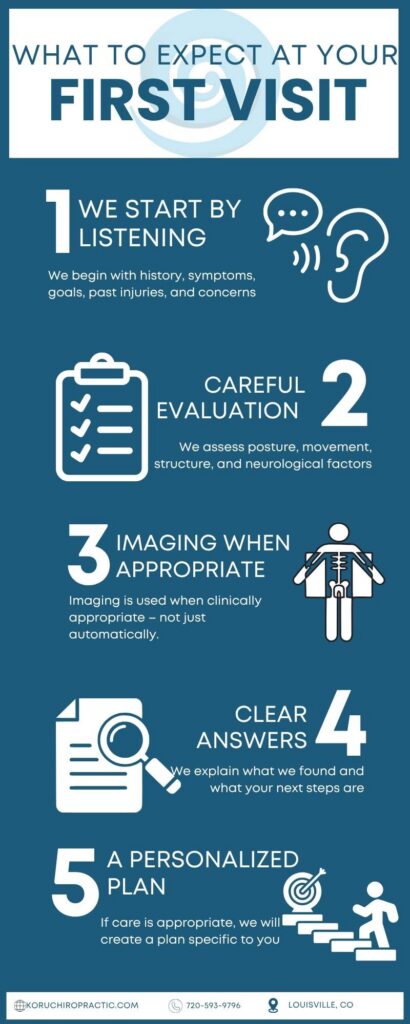 WHAT TO EXPECT AT YOUR
FIRST VISIT

1 WE START BY LISTENING
We begin with history, symptoms, goals, past injuries, and concerns

CAREFUL EVALUATION 2
We assess posture, movement, structure, and neurological factors

3 IMAGING WHEN APPROPRIATE
Imaging is used when clinically appropriate – not just automatically.

CLEAR ANSWERS 4
We explain what we found and what your next steps are

5 A PERSONALIZED PLAN
If care is appropriate, we will create a plan specific to you

KORUCHIROPRACTIC.COM 720-593-9796 LOUISVILLE, CO