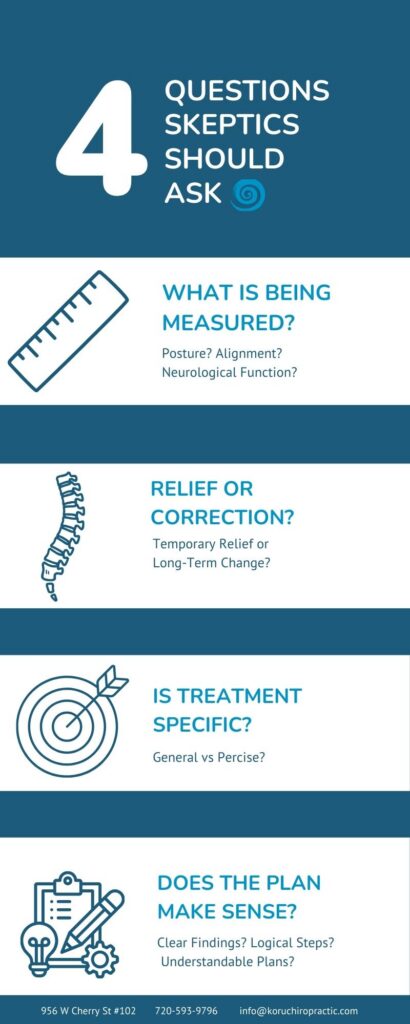 4 QUESTIONS SKEPTICS SHOULD ASK

WHAT IS BEING MEASURED?

Posture? Alignment? Neurological Function?

RELIEF OR CORRECTION?

Temporary Relief or Long-Term Change?

IS TREATMENT SPECIFIC?

General vs Percise?

DOES THE PLAN MAKE SENSE?

Clear Findings? Logical Steps? Understandable Plans?

956 W Cherry St #102 720-593-9796 info@koruchiropractic.com